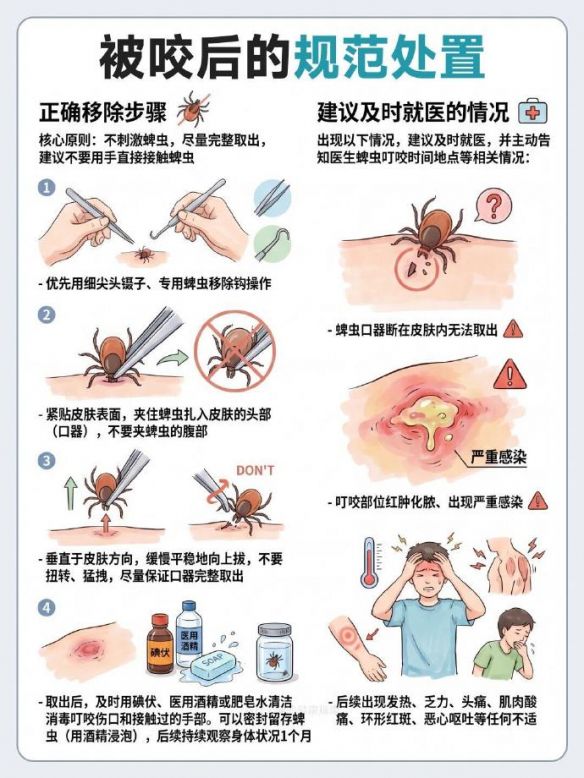 被咬后的规范处置

正确移除步骤

核心原则：不刺激蜱虫，尽量完整取出，建议不要用手直接接触蜱虫

1

- 优先用细尖头镊子、专用蜱虫移除钩操作

2

- 紧贴皮肤表面，夹住蜱虫扎入皮肤的头部（口器），不要夹蜱虫的腹部

3

DON'T

- 垂直于皮肤方向，缓慢平稳地向上拔，不要扭转、猛拽，尽量保证口器完整取出

4

碘伏

医用酒精

SOAP

- 取出后，及时用碘伏、医用酒精或肥皂水清洁消毒叮咬伤口和接触过的手部。可以密封留存蜱虫（用酒精浸泡），后续持续观察身体状况1个月

建议及时就医的情况

出现以下情况，建议及时就医，并主动告知医生蜱虫叮咬时间地点等相关情况：

?

- 蜱虫口器断在皮肤内无法取出

严重感染

- 叮咬部位红肿化脓、出现严重感染

- 后续出现发热、乏力、头痛、肌肉酸痛、环形红斑、恶心呕吐等任何不适