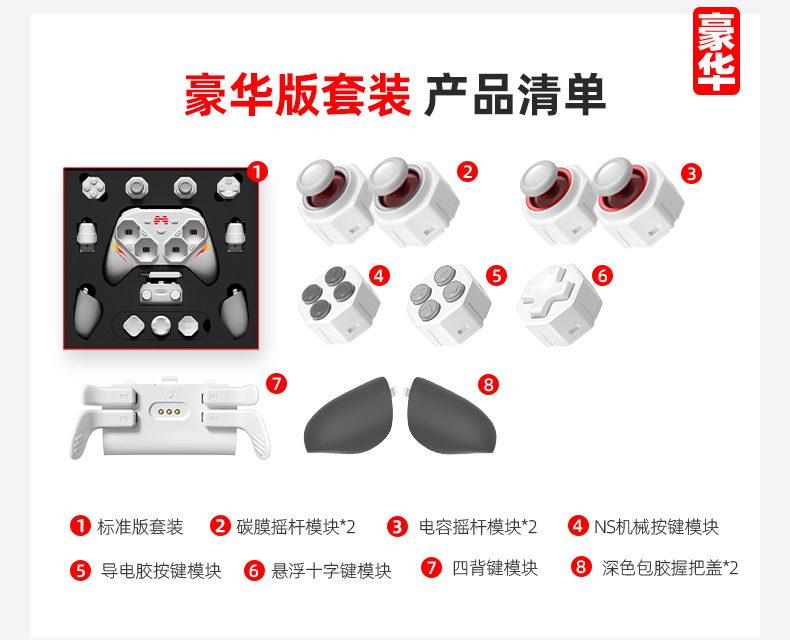 豪华

豪华版套装 产品清单

1 2 3 4 5 6 7 8

1 标准版套装 2 碳膜摇杆模块*2 3 电容摇杆模块*2 4 NS机械按键模块

5 导电胶按键模块 6 悬浮十字键模块 7 四背键模块 8 深色包胶握把盖*2